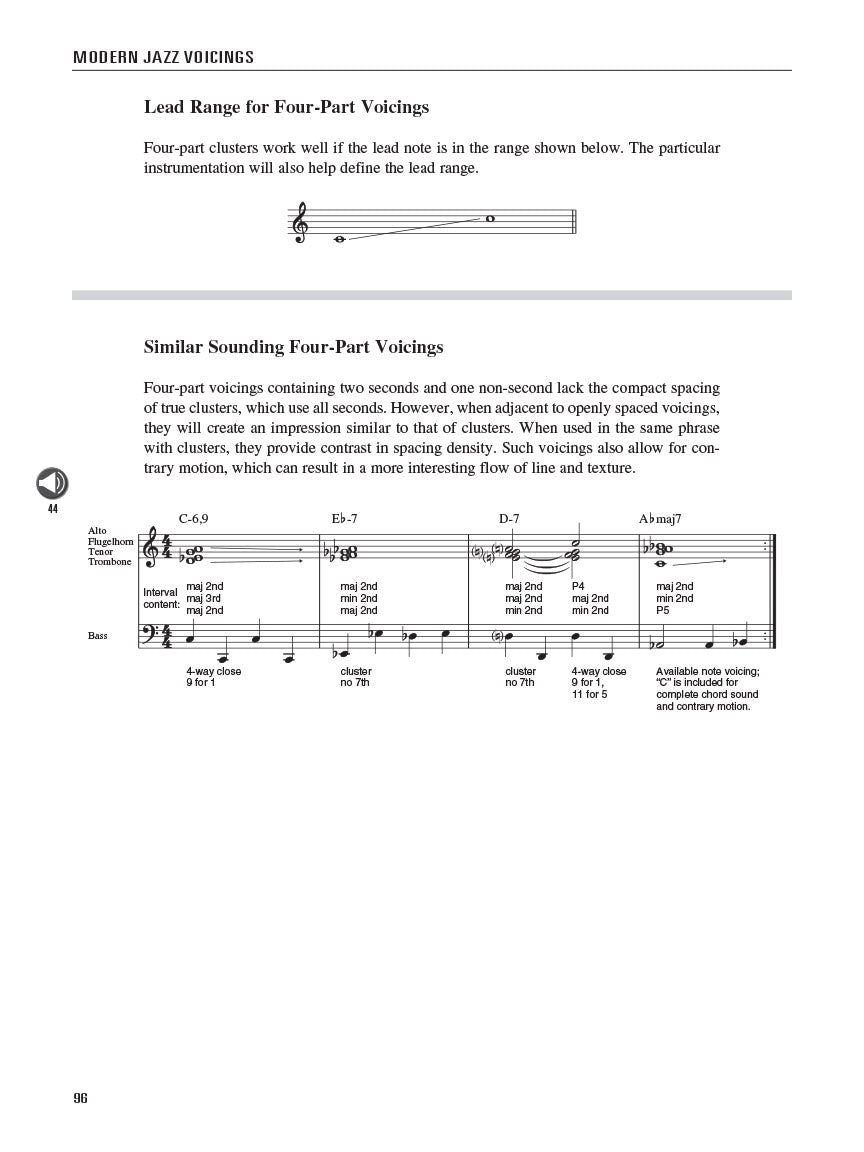 MODERN JAZZ VOICINGS

Lead Range for Four-Part Voicings

Four-part clusters work well if the lead note is in the range shown below. The particular instrumentation will also help define the lead range.

Similar Sounding Four-Part Voicings

Four-part voicings containing two seconds and one non-second lack the compact spacing of true clusters, which use all seconds. However, when adjacent to openly spaced voicings, they will create an impression similar to that of clusters. When used in the same phrase with clusters, they provide contrast in spacing density. Such voicings also allow for contrary motion, which can result in a more interesting flow of line and texture.

44

C-6,9

E♭-7

D-7

A♭maj7

Alto
Flugelhorn
Tenor
Trombone

Interval content:

maj 2nd
maj 3rd
maj 2nd

maj 2nd
min 2nd
maj 2nd

maj 2nd
maj 2nd
min 2nd

P4
maj 2nd
min 2nd

maj 2nd
min 2nd
P5

Bass

4-way close
9 for 1

cluster
no 7th

cluster
no 7th

4-way close
9 for 1,
11 for 5

Available note voicing;
"C" is included for
complete chord sound
and contrary motion.

96