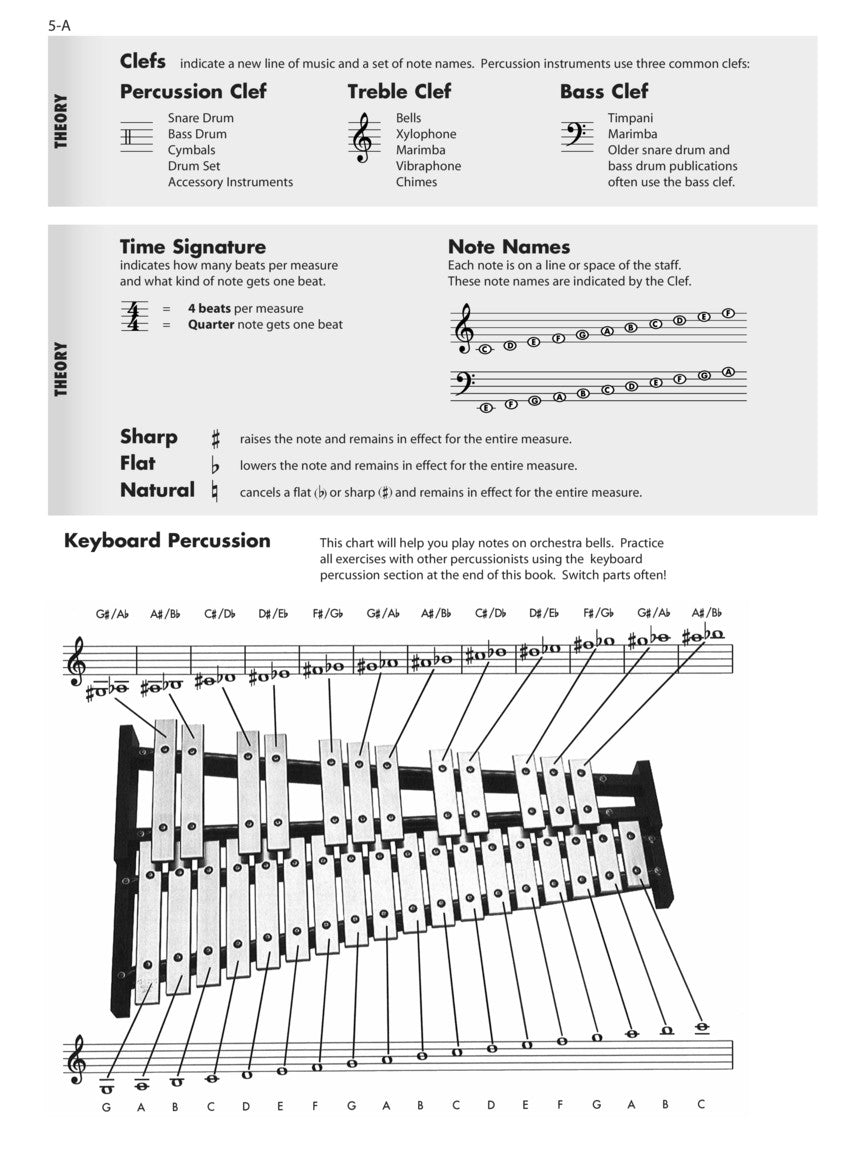 5-A

THEORY

**Clefs** indicate a new line of music and a set of note names. Percussion instruments use three common clefs:

**Percussion Clef**
Snare Drum
Bass Drum
Cymbals
Drum Set
Accessory Instruments

**Treble Clef**
Bells
Xylophone
Marimba
Vibraphone
Chimes

**Bass Clef**
Timpani
Marimba
Older snare drum and bass drum publications often use the bass clef.

THEORY

**Time Signature**
indicates how many beats per measure and what kind of note gets one beat.

$\frac{4}{4}$ = **4 beats** per measure
= **Quarter** note gets one beat

**Note Names**
Each note is on a line or space of the staff. These note names are indicated by the Clef.

C D E F G A B C D E F

E F G A B C D E F G A

**Sharp** ♯ raises the note and remains in effect for the entire measure.
**Flat** ♭ lowers the note and remains in effect for the entire measure.
**Natural** ♮ cancels a flat (♭) or sharp (♯) and remains in effect for the entire measure.

**Keyboard Percussion**

This chart will help you play notes on orchestra bells. Practice all exercises with other percussionists using the keyboard percussion section at the end of this book. Switch parts often!

G♯/A♭ A♯/B♭ C♯/D♭ D♯/E♭ F♯/G♭ G♯/A♭ A♯/B♭ C♯/D♭ D♯/E♭ F♯/G♭ G♯/A♭ A♯/B♭

G A B C D E F G A B C D E F G A B C