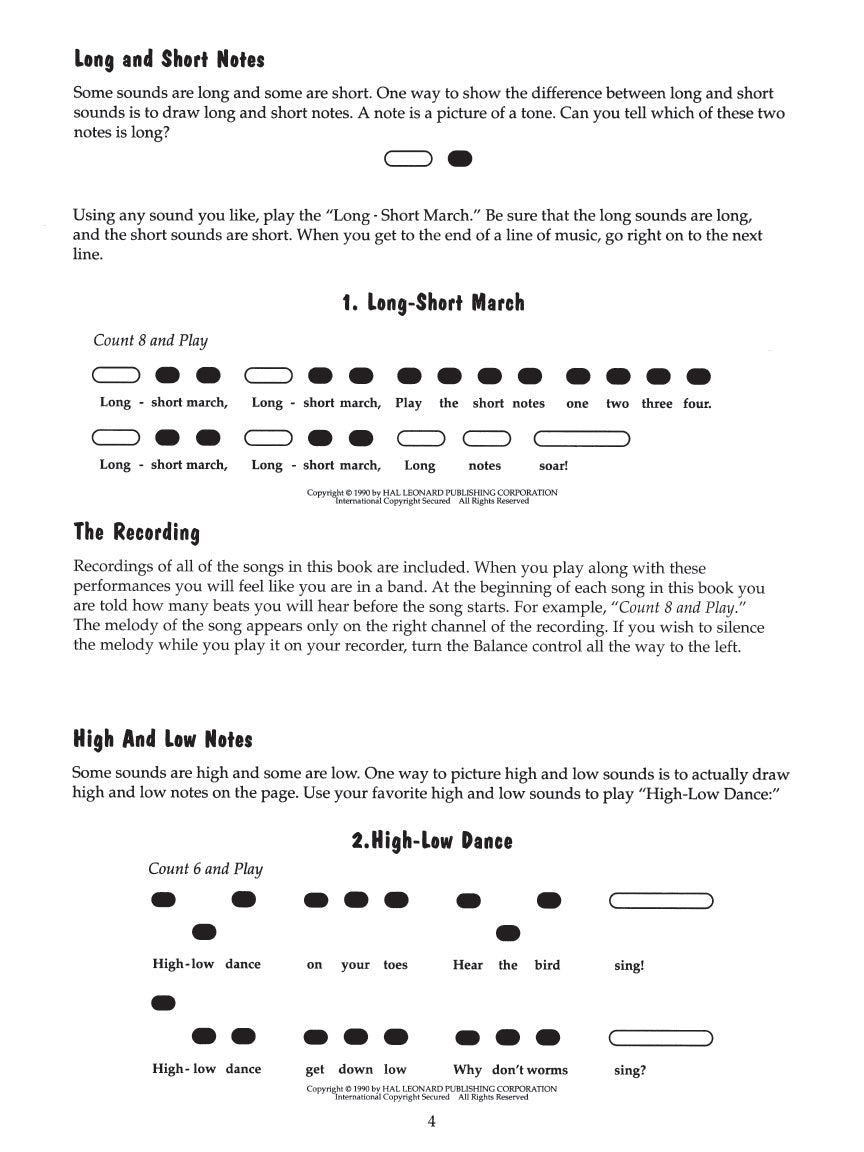 Long and Short Notes

Some sounds are long and some are short. One way to show the difference between long and short sounds is to draw long and short notes. A note is a picture of a tone. Can you tell which of these two notes is long?

Using any sound you like, play the "Long - Short March." Be sure that the long sounds are long, and the short sounds are short. When you get to the end of a line of music, go right on to the next line.

1. Long-Short March

Count 8 and Play

Long - short march, Long - short march, Play the short notes one two three four.

Long - short march, Long - short march, Long notes soar!

Copyright © 1990 by HAL LEONARD PUBLISHING CORPORATION
International Copyright Secured All Rights Reserved

The Recording

Recordings of all of the songs in this book are included. When you play along with these performances you will feel like you are in a band. At the beginning of each song in this book you are told how many beats you will hear before the song starts. For example, "Count 8 and Play." The melody of the song appears only on the right channel of the recording. If you wish to silence the melody while you play it on your recorder, turn the Balance control all the way to the left.

High And Low Notes

Some sounds are high and some are low. One way to picture high and low sounds is to actually draw high and low notes on the page. Use your favorite high and low sounds to play "High-Low Dance:"

2.High-Low Dance

Count 6 and Play

High-low dance on your toes Hear the bird sing!

High-low dance get down low Why don't worms sing?

Copyright © 1990 by HAL LEONARD PUBLISHING CORPORATION
International Copyright Secured All Rights Reserved

4