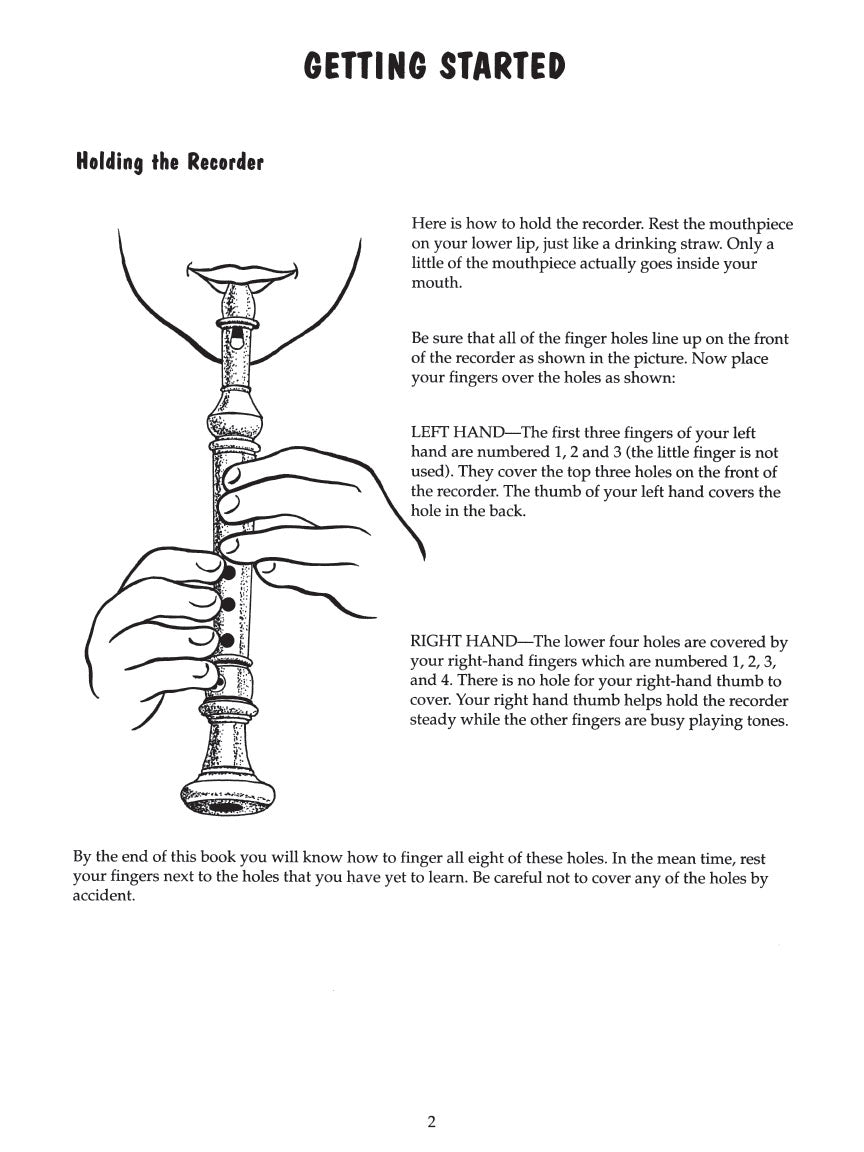 GETTING STARTED

Holding the Recorder

Here is how to hold the recorder. Rest the mouthpiece on your lower lip, just like a drinking straw. Only a little of the mouthpiece actually goes inside your mouth.

Be sure that all of the finger holes line up on the front of the recorder as shown in the picture. Now place your fingers over the holes as shown:

LEFT HAND—The first three fingers of your left hand are numbered 1, 2 and 3 (the little finger is not used). They cover the top three holes on the front of the recorder. The thumb of your left hand covers the hole in the back.

RIGHT HAND—The lower four holes are covered by your right-hand fingers which are numbered 1, 2, 3, and 4. There is no hole for your right-hand thumb to cover. Your right hand thumb helps hold the recorder steady while the other fingers are busy playing tones.

By the end of this book you will know how to finger all eight of these holes. In the mean time, rest your fingers next to the holes that you have yet to learn. Be careful not to cover any of the holes by accident.

2