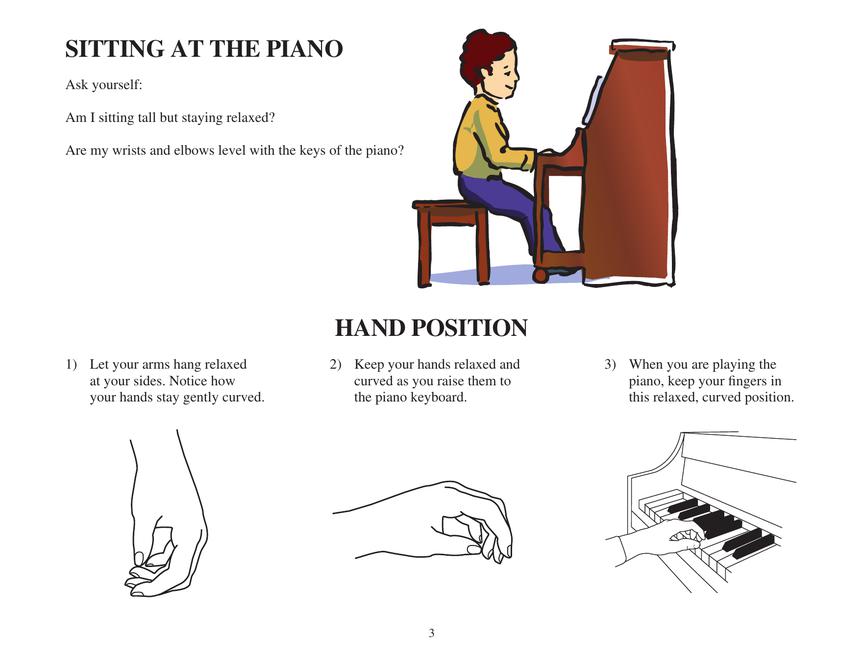 SITTING AT THE PIANO

Ask yourself:

Am I sitting tall but staying relaxed?

Are my wrists and elbows level with the keys of the piano?

HAND POSITION

1) Let your arms hang relaxed at your sides. Notice how your hands stay gently curved.

2) Keep your hands relaxed and curved as you raise them to the piano keyboard.

3) When you are playing the piano, keep your fingers in this relaxed, curved position.

3