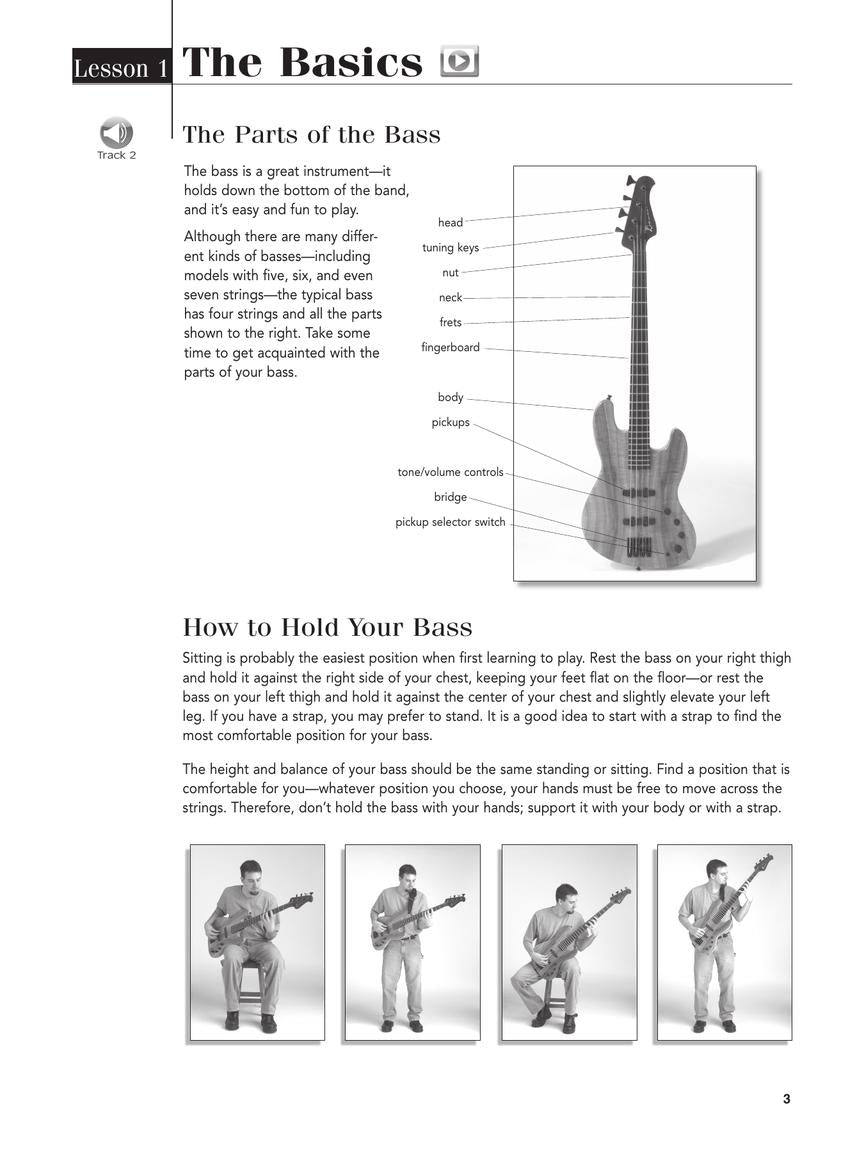 Lesson 1 The Basics

Track 2

The Parts of the Bass

The bass is a great instrument—it holds down the bottom of the band, and it's easy and fun to play.

Although there are many different kinds of basses—including models with five, six, and even seven strings—the typical bass has four strings and all the parts shown to the right. Take some time to get acquainted with the parts of your bass.

head
tuning keys
nut
neck
frets
fingerboard
body
pickups
tone/volume controls
bridge
pickup selector switch

How to Hold Your Bass

Sitting is probably the easiest position when first learning to play. Rest the bass on your right thigh and hold it against the right side of your chest, keeping your feet flat on the floor—or rest the bass on your left thigh and hold it against the center of your chest and slightly elevate your left leg. If you have a strap, you may prefer to stand. It is a good idea to start with a strap to find the most comfortable position for your bass.

The height and balance of your bass should be the same standing or sitting. Find a position that is comfortable for you—whatever position you choose, your hands must be free to move across the strings. Therefore, don't hold the bass with your hands; support it with your body or with a strap.

3