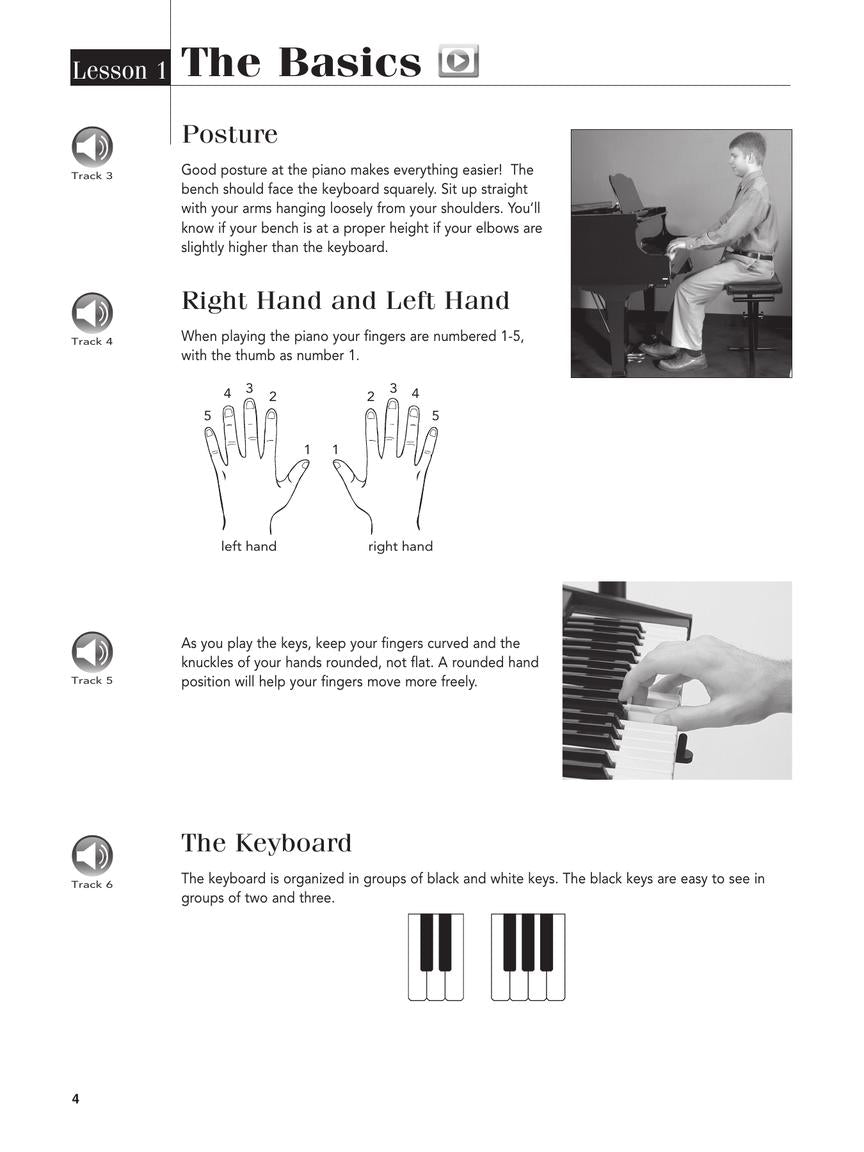 Lesson 1 The Basics

Track 3

Posture

Good posture at the piano makes everything easier! The bench should face the keyboard squarely. Sit up straight with your arms hanging loosely from your shoulders. You'll know if your bench is at a proper height if your elbows are slightly higher than the keyboard.

Track 4

Right Hand and Left Hand

When playing the piano your fingers are numbered 1-5, with the thumb as number 1.

5 4 3 2 1 1 2 3 4 5

left hand right hand

Track 5

As you play the keys, keep your fingers curved and the knuckles of your hands rounded, not flat. A rounded hand position will help your fingers move more freely.

Track 6

The Keyboard

The keyboard is organized in groups of black and white keys. The black keys are easy to see in groups of two and three.

4