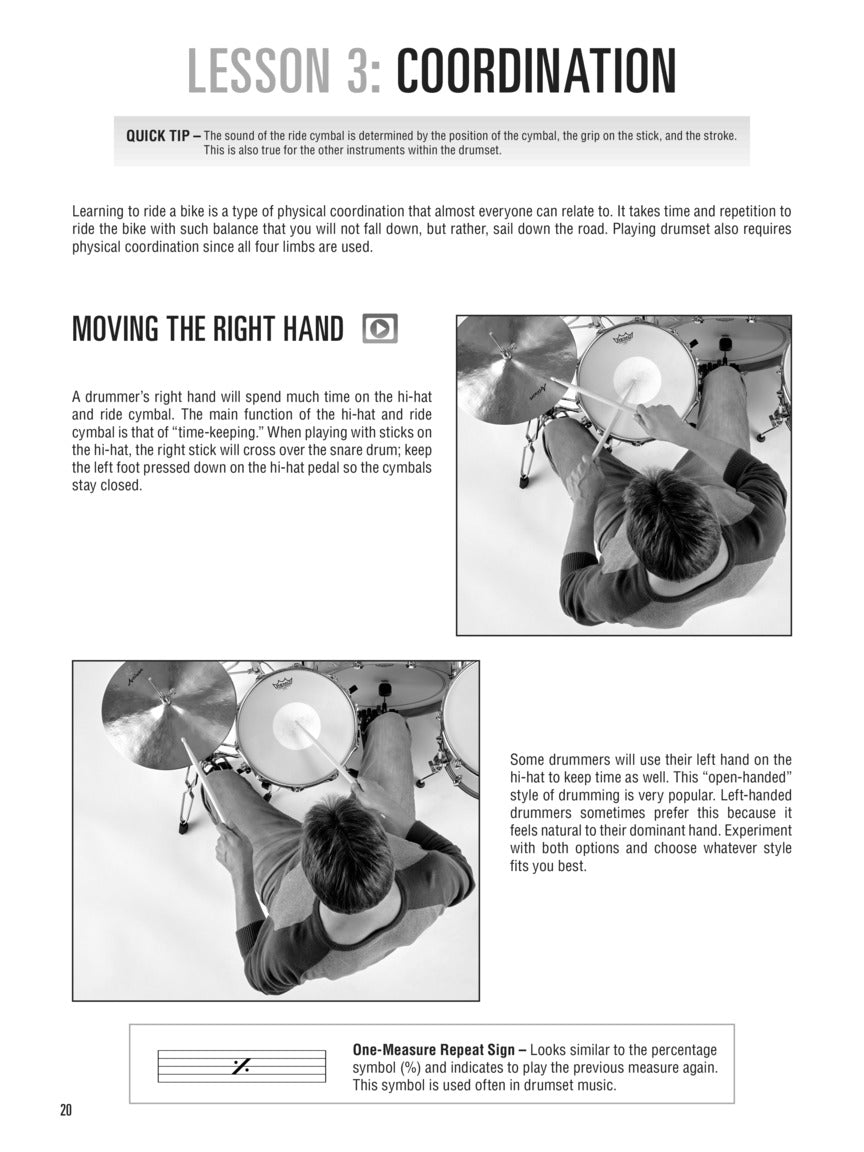 LESSON 3: COORDINATION

QUICK TIP – The sound of the ride cymbal is determined by the position of the cymbal, the grip on the stick, and the stroke. This is also true for the other instruments within the drumset.

Learning to ride a bike is a type of physical coordination that almost everyone can relate to. It takes time and repetition to ride the bike with such balance that you will not fall down, but rather, sail down the road. Playing drumset also requires physical coordination since all four limbs are used.

MOVING THE RIGHT HAND

A drummer's right hand will spend much time on the hi-hat and ride cymbal. The main function of the hi-hat and ride cymbal is that of "time-keeping." When playing with sticks on the hi-hat, the right stick will cross over the snare drum; keep the left foot pressed down on the hi-hat pedal so the cymbals stay closed.

Some drummers will use their left hand on the hi-hat to keep time as well. This "open-handed" style of drumming is very popular. Left-handed drummers sometimes prefer this because it feels natural to their dominant hand. Experiment with both options and choose whatever style fits you best.

One-Measure Repeat Sign – Looks similar to the percentage symbol (%) and indicates to play the previous measure again. This symbol is used often in drumset music.

20