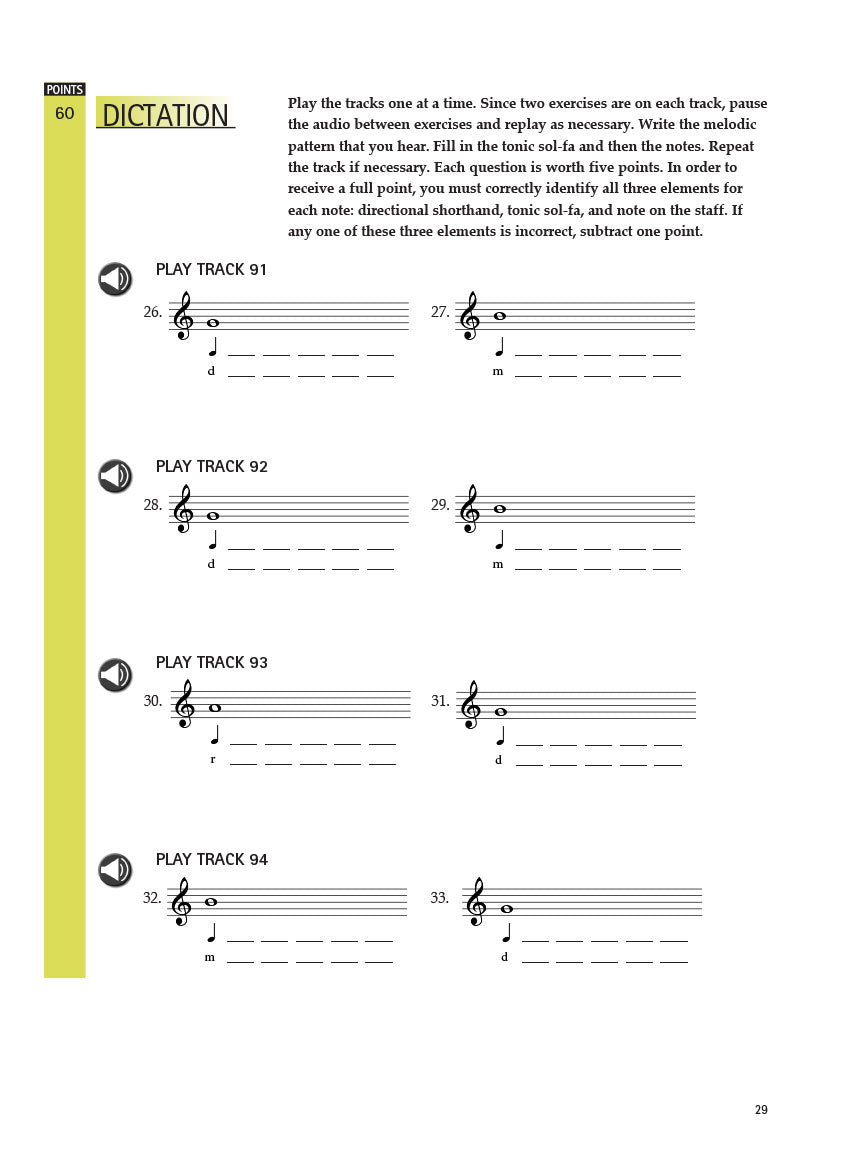 POINTS
60

DICTATION

Play the tracks one at a time. Since two exercises are on each track, pause the audio between exercises and replay as necessary. Write the melodic pattern that you hear. Fill in the tonic sol-fa and then the notes. Repeat the track if necessary. Each question is worth five points. In order to receive a full point, you must correctly identify all three elements for each note: directional shorthand, tonic sol-fa, and note on the staff. If any one of these three elements is incorrect, subtract one point.

PLAY TRACK 91

26.
d

27.
m

PLAY TRACK 92

28.
d

29.
m

PLAY TRACK 93

30.
r

31.
d

PLAY TRACK 94

32.
m

33.
d

29