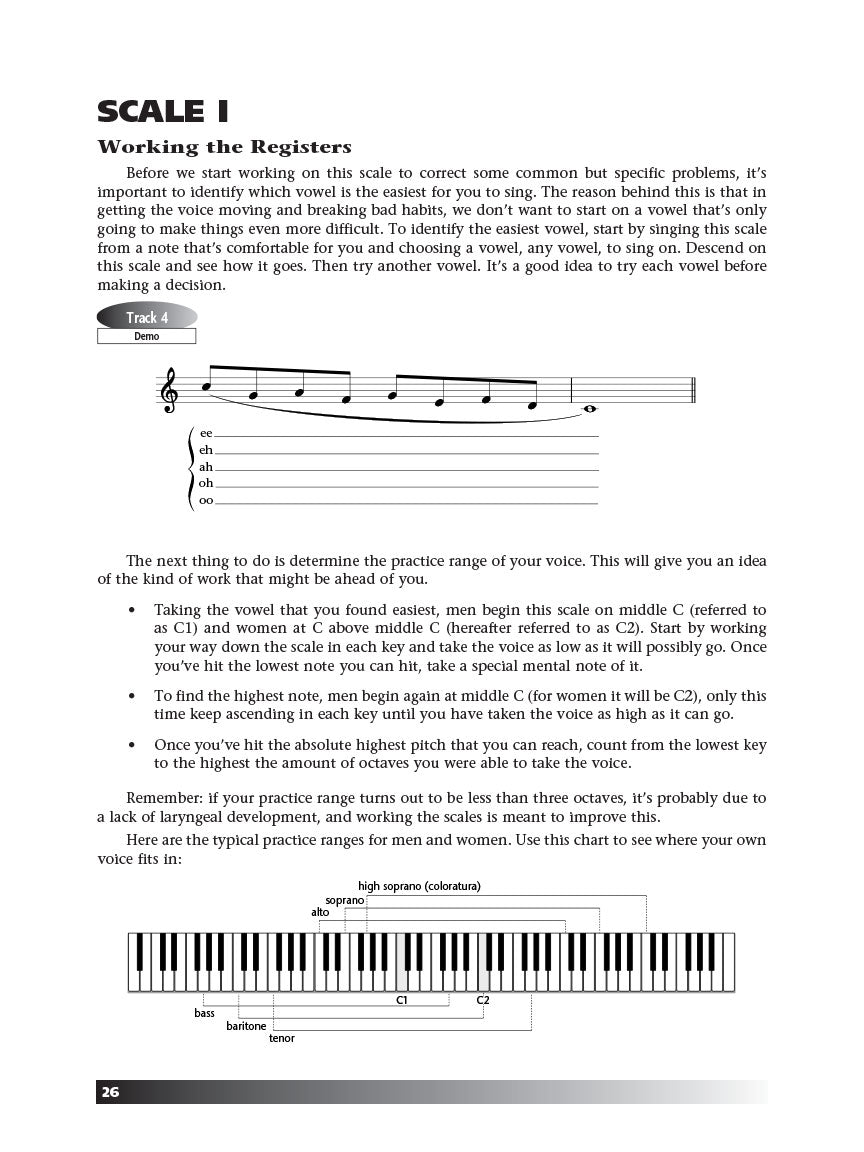 SCALE I

Working the Registers

Before we start working on this scale to correct some common but specific problems, it's important to identify which vowel is the easiest for you to sing. The reason behind this is that in getting the voice moving and breaking bad habits, we don't want to start on a vowel that's only going to make things even more difficult. To identify the easiest vowel, start by singing this scale from a note that's comfortable for you and choosing a vowel, any vowel, to sing on. Descend on this scale and see how it goes. Then try another vowel. It's a good idea to try each vowel before making a decision.

Track 4
Demo

ee
eh
ah
oh
oo

The next thing to do is determine the practice range of your voice. This will give you an idea of the kind of work that might be ahead of you.

• Taking the vowel that you found easiest, men begin this scale on middle C (referred to as C1) and women at C above middle C (hereafter referred to as C2). Start by working your way down the scale in each key and take the voice as low as it will possibly go. Once you've hit the lowest note you can hit, take a special mental note of it.

• To find the highest note, men begin again at middle C (for women it will be C2), only this time keep ascending in each key until you have taken the voice as high as it can go.

• Once you've hit the absolute highest pitch that you can reach, count from the lowest key to the highest the amount of octaves you were able to take the voice.

Remember: if your practice range turns out to be less than three octaves, it's probably due to a lack of laryngeal development, and working the scales is meant to improve this.

Here are the typical practice ranges for men and women. Use this chart to see where your own voice fits in:

high soprano (coloratura)
soprano
alto
C1
C2
bass
baritone
tenor

26