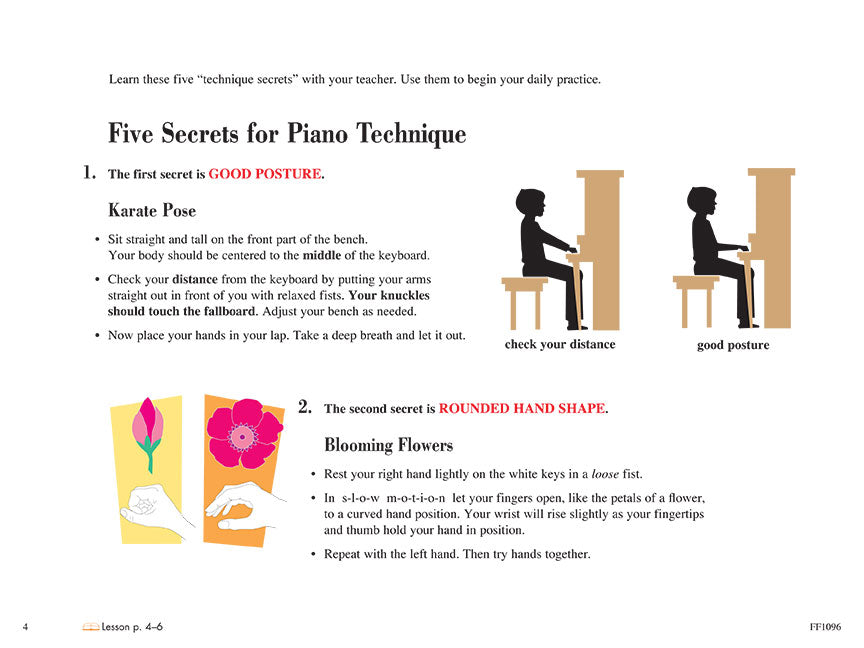 Learn these five "technique secrets" with your teacher. Use them to begin your daily practice.

Five Secrets for Piano Technique

1. The first secret is GOOD POSTURE.

Karate Pose

• Sit straight and tall on the front part of the bench. Your body should be centered to the middle of the keyboard.

• Check your distance from the keyboard by putting your arms straight out in front of you with relaxed fists. Your knuckles should touch the fallboard. Adjust your bench as needed.

• Now place your hands in your lap. Take a deep breath and let it out.

check your distance

good posture

2. The second secret is ROUNDED HAND SHAPE.

Blooming Flowers

• Rest your right hand lightly on the white keys in a loose fist.

• In s-l-o-w m-o-t-i-o-n let your fingers open, like the petals of a flower, to a curved hand position. Your wrist will rise slightly as your fingertips and thumb hold your hand in position.

• Repeat with the left hand. Then try hands together.

4

Lesson p. 4–6

FF1096