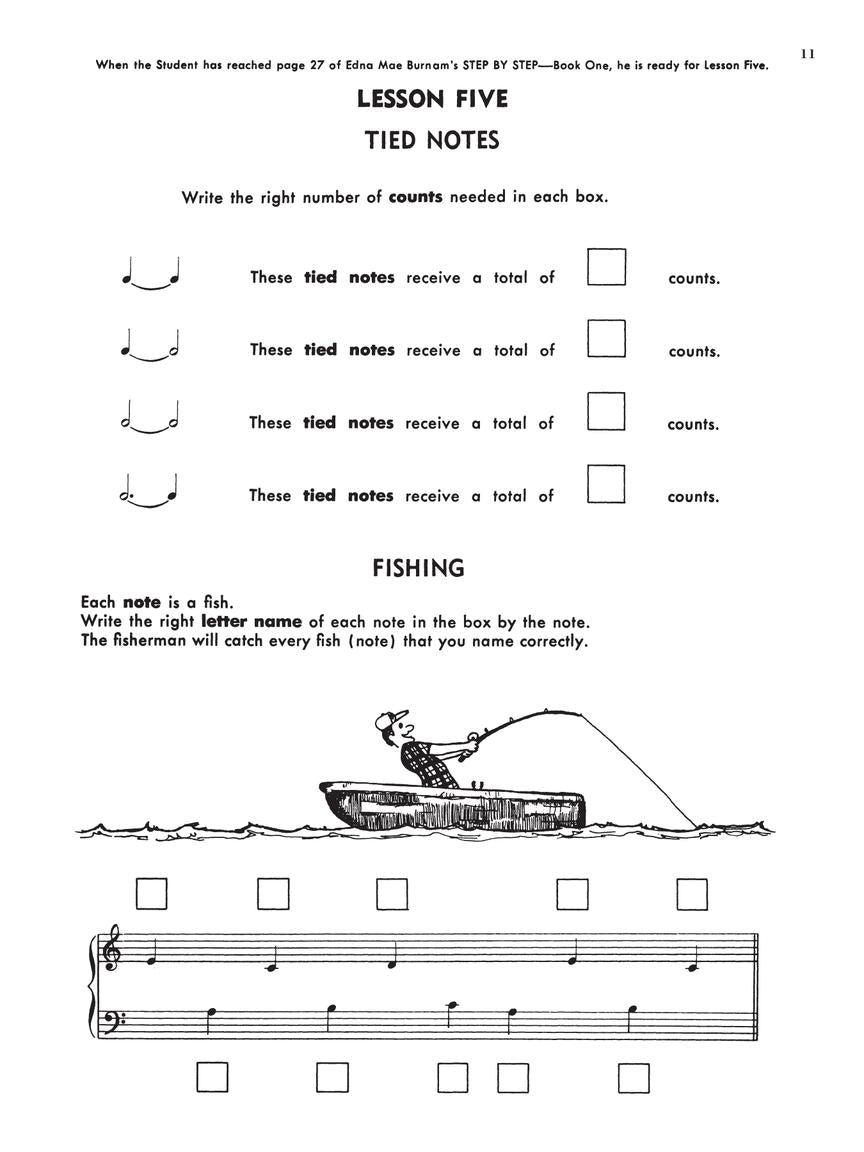 11

When the Student has reached page 27 of Edna Mae Burnam's STEP BY STEP—Book One, he is ready for Lesson Five.

LESSON FIVE

TIED NOTES

Write the right number of counts needed in each box.

These tied notes receive a total of counts.

These tied notes receive a total of counts.

These tied notes receive a total of counts.

These tied notes receive a total of counts.

FISHING

Each note is a fish.
Write the right letter name of each note in the box by the note.
The fisherman will catch every fish (note) that you name correctly.