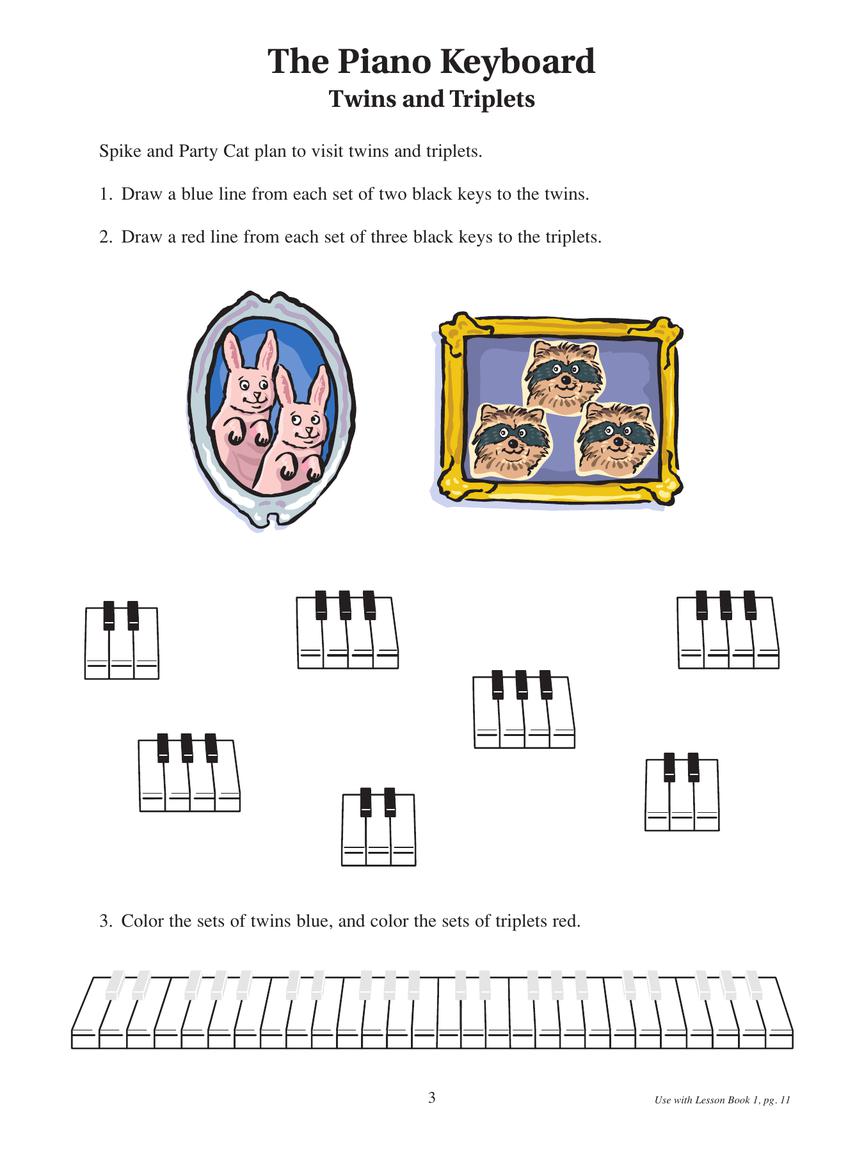 The Piano Keyboard
Twins and Triplets

Spike and Party Cat plan to visit twins and triplets.

1. Draw a blue line from each set of two black keys to the twins.

2. Draw a red line from each set of three black keys to the triplets.

3. Color the sets of twins blue, and color the sets of triplets red.

3

Use with Lesson Book 1, pg. 11